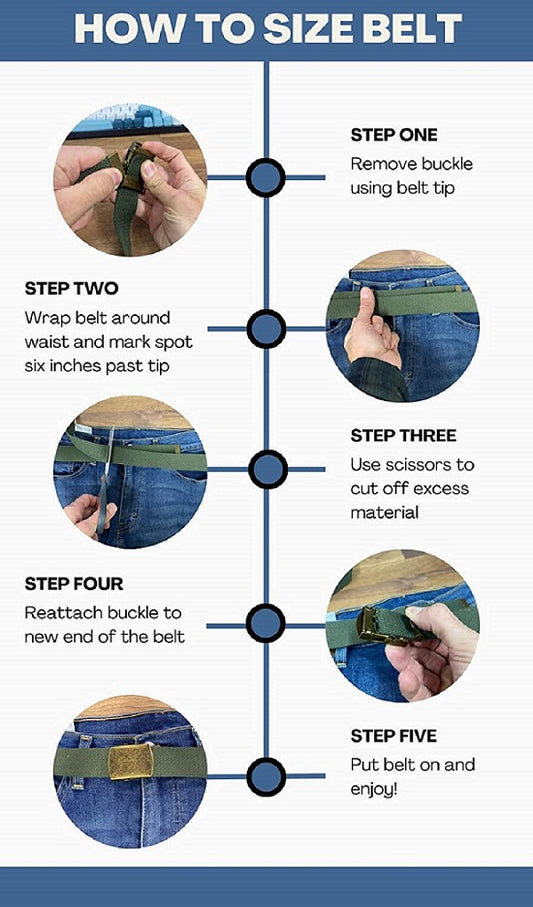 HOW TO SIZE BELT

STEP ONE
Remove buckle using belt tip

STEP TWO
Wrap belt around waist and mark spot six inches past tip

STEP THREE
Use scissors to cut off excess material

STEP FOUR
Reattach buckle to new end of the belt

STEP FIVE
Put belt on and enjoy!